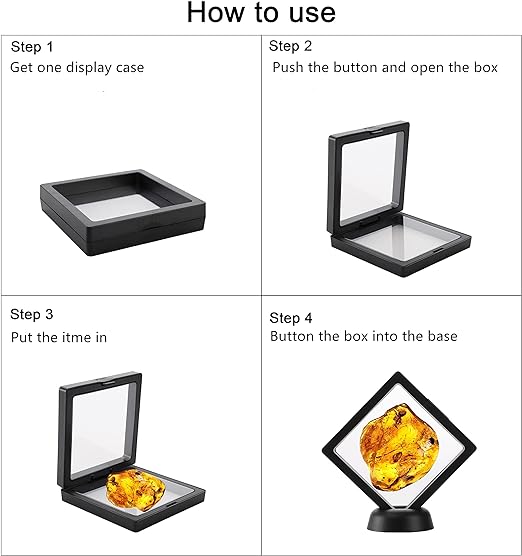 How to use

Step 1
Get one display case

Step 2
Push the button and open the box

Step 3
Put the itme in

Step 4
Button the box into the base